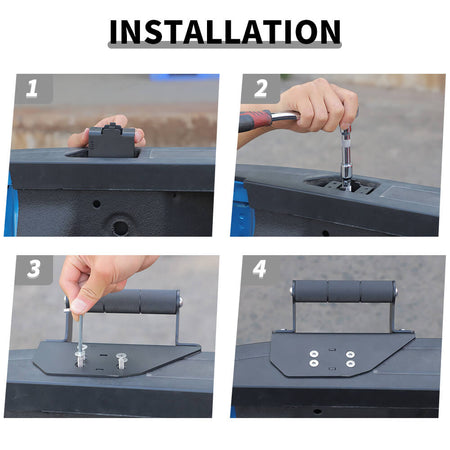 INSTALLATION

1

2

3

4