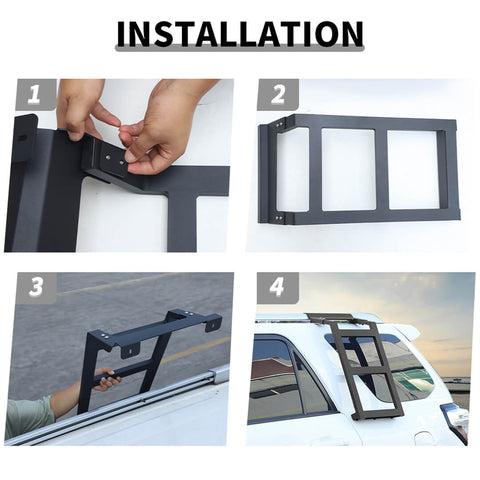 INSTALLATION

1

2

3

4