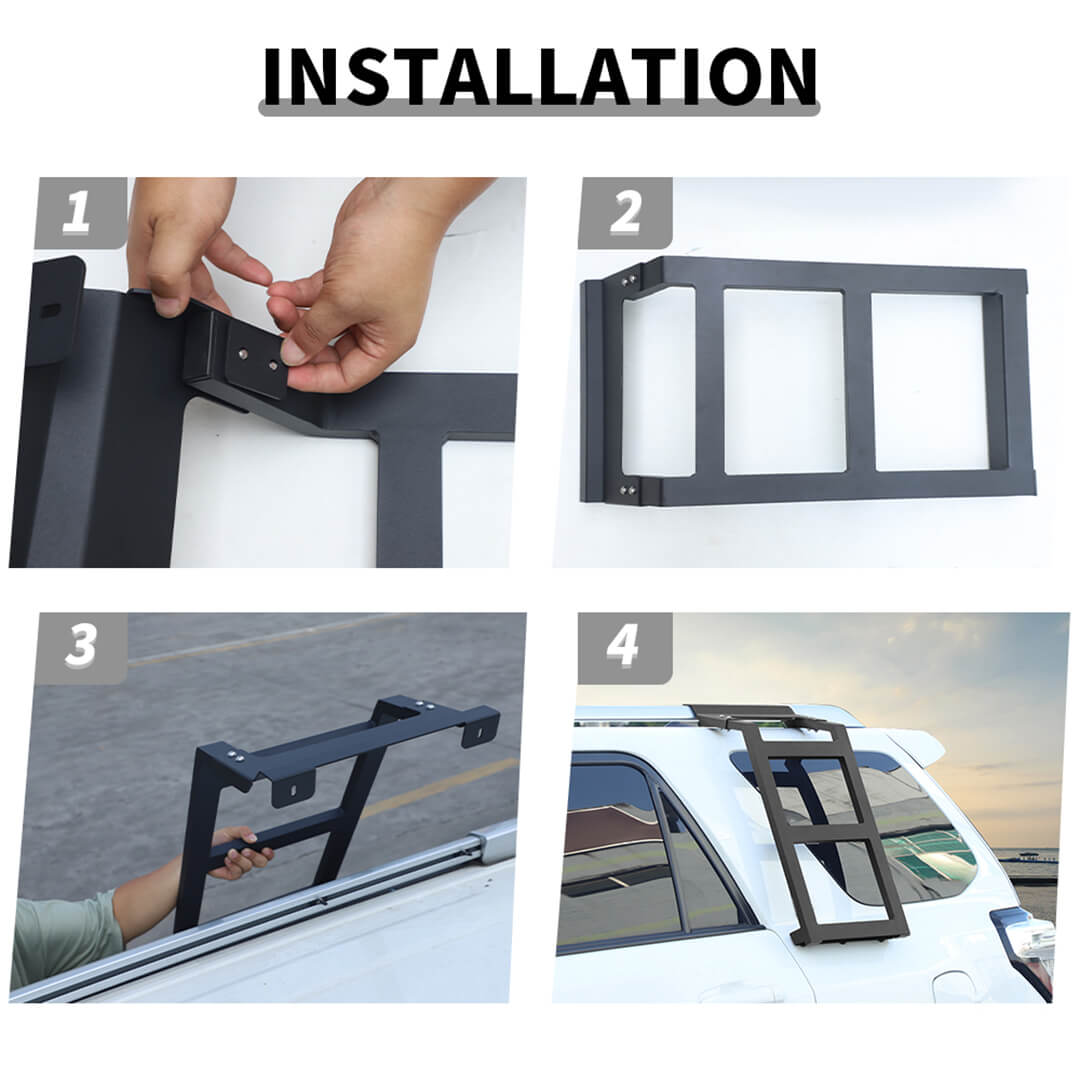 INSTALLATION

1

2

3

4