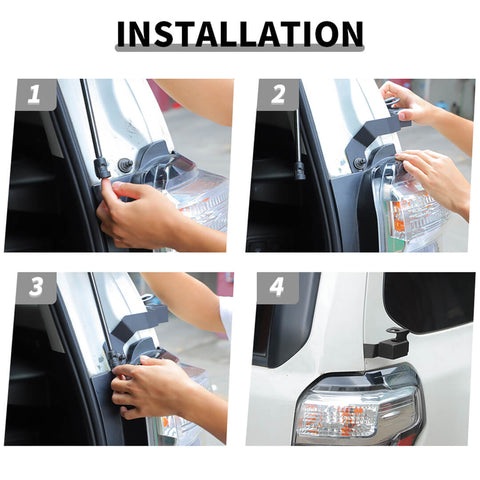 INSTALLATION

1

2

3

4