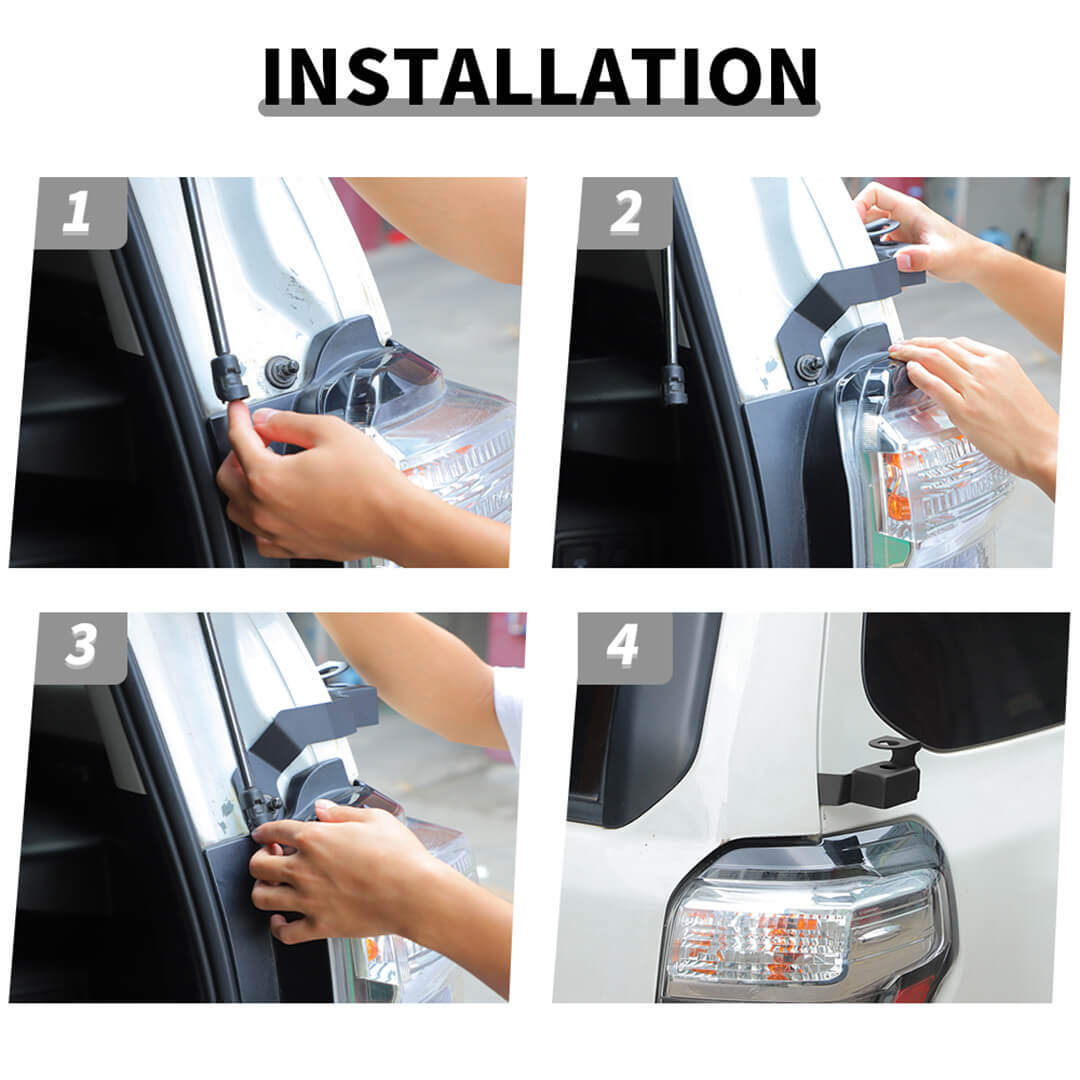 INSTALLATION

1

2

3

4