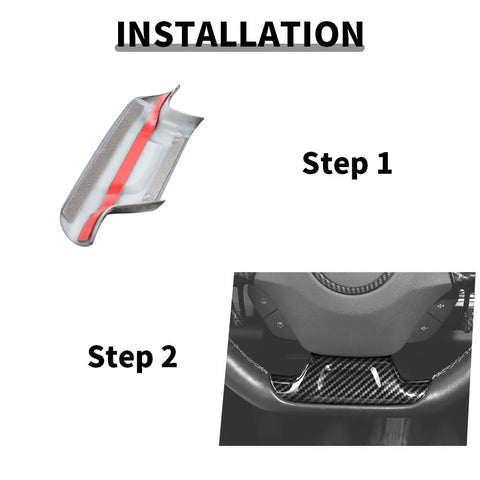 INSTALLATION

Step 1

Step 2