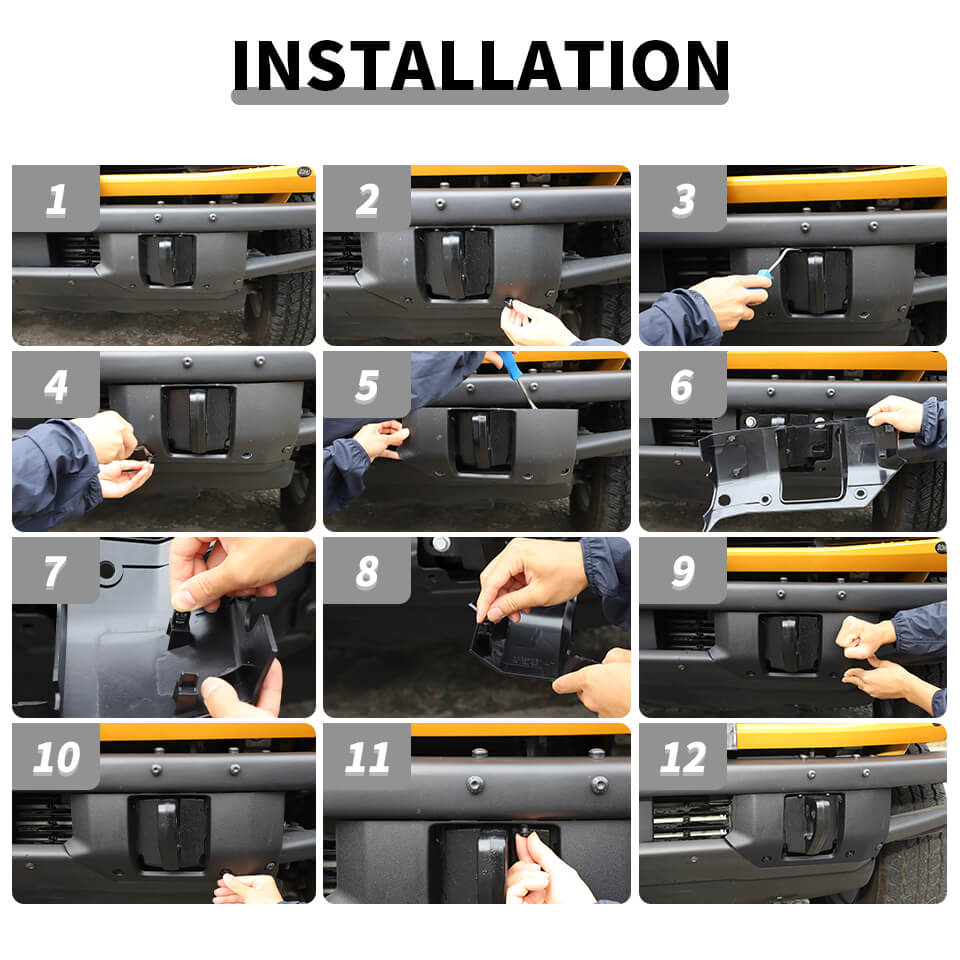 INSTALLATION

1

2

3

4

5

6

7

8

9

10

11

12