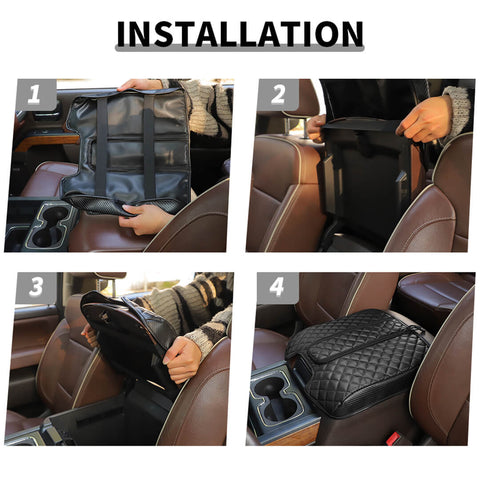 INSTALLATION

1

2

3

4