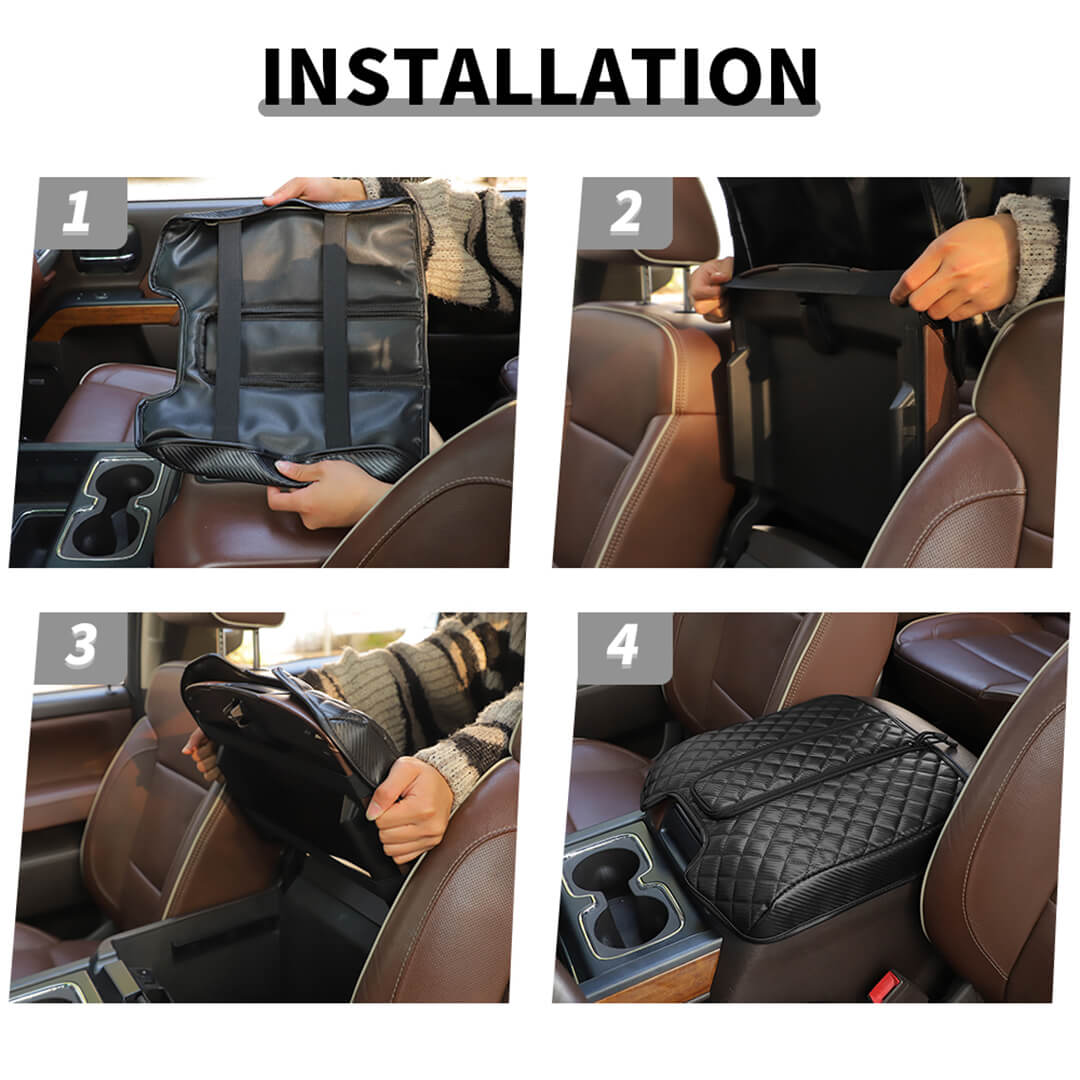 INSTALLATION

1

2

3

4