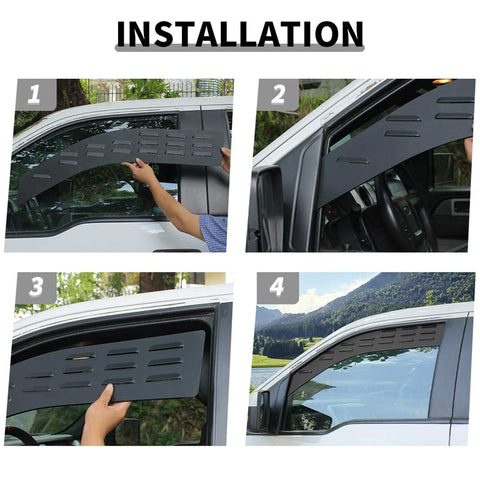 INSTALLATION

1

2

3

4