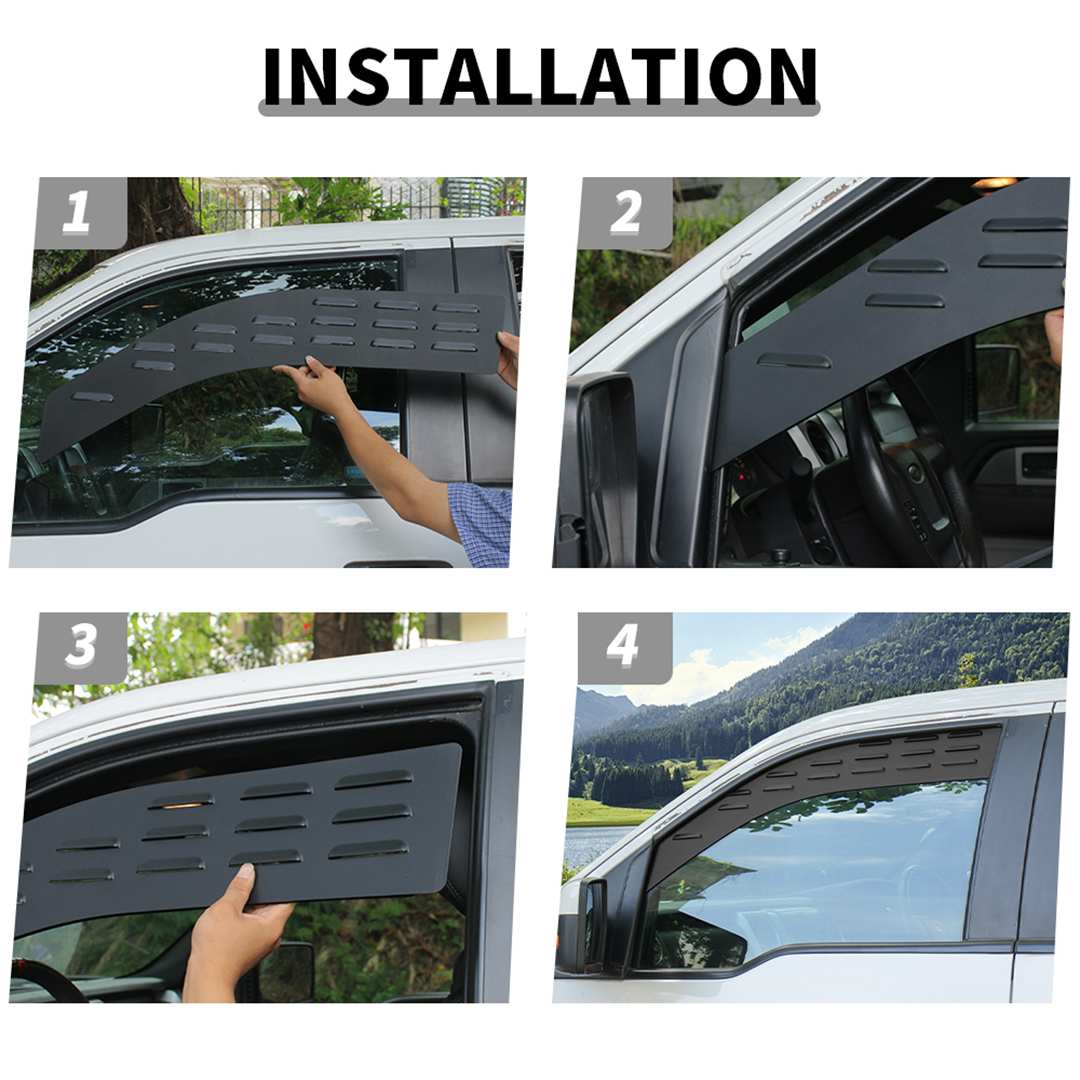 INSTALLATION

1

2

3

4