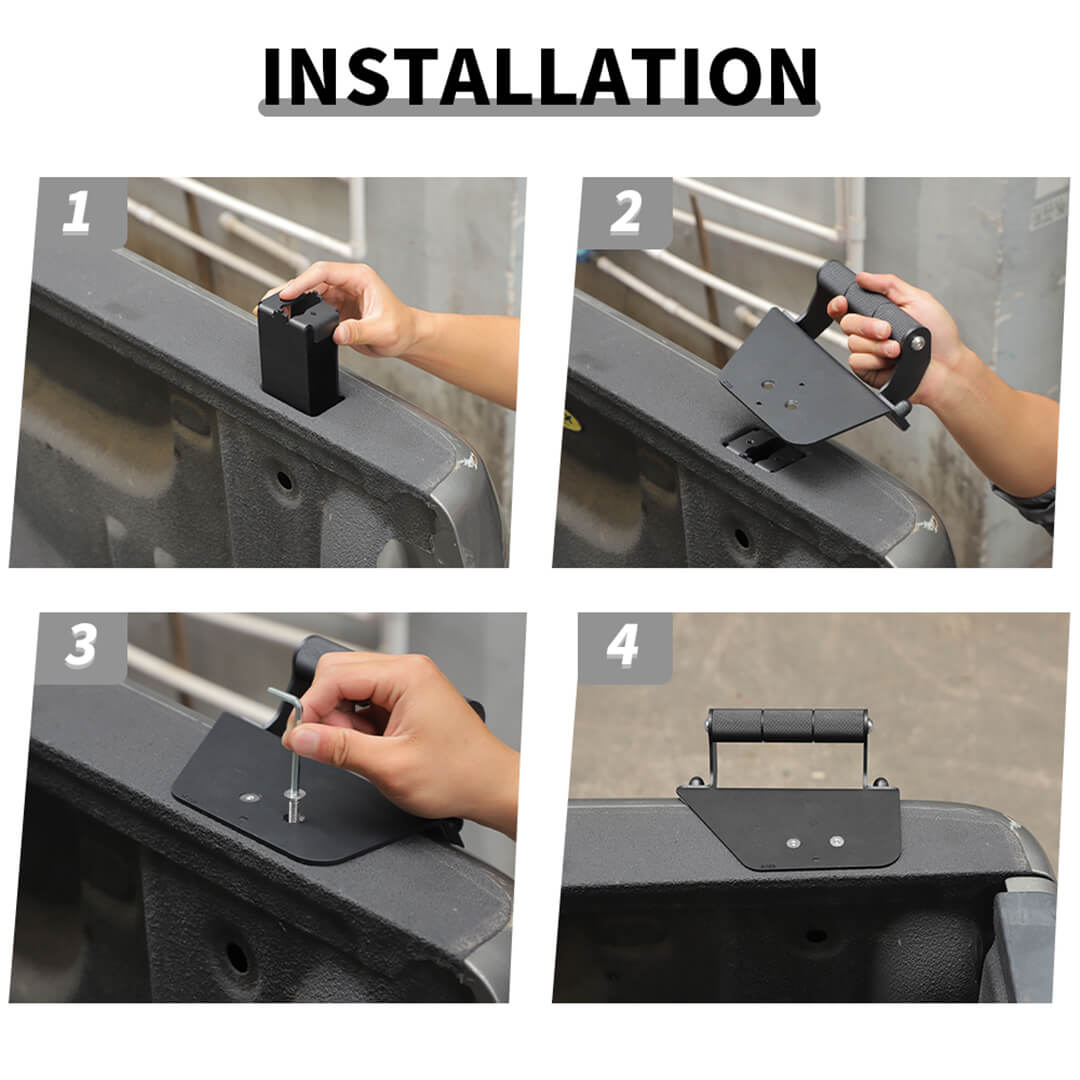 INSTALLATION

1

2

3

4