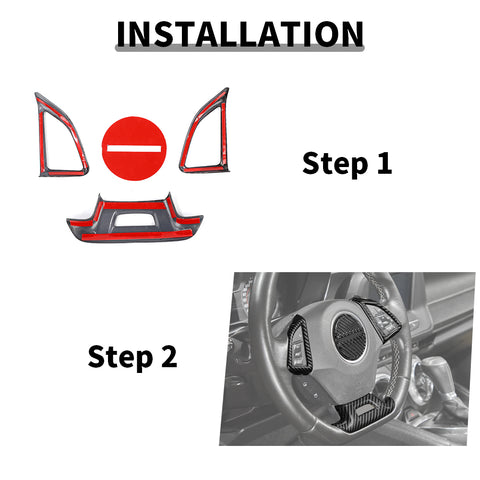 INSTALLATION

Step 1

Step 2