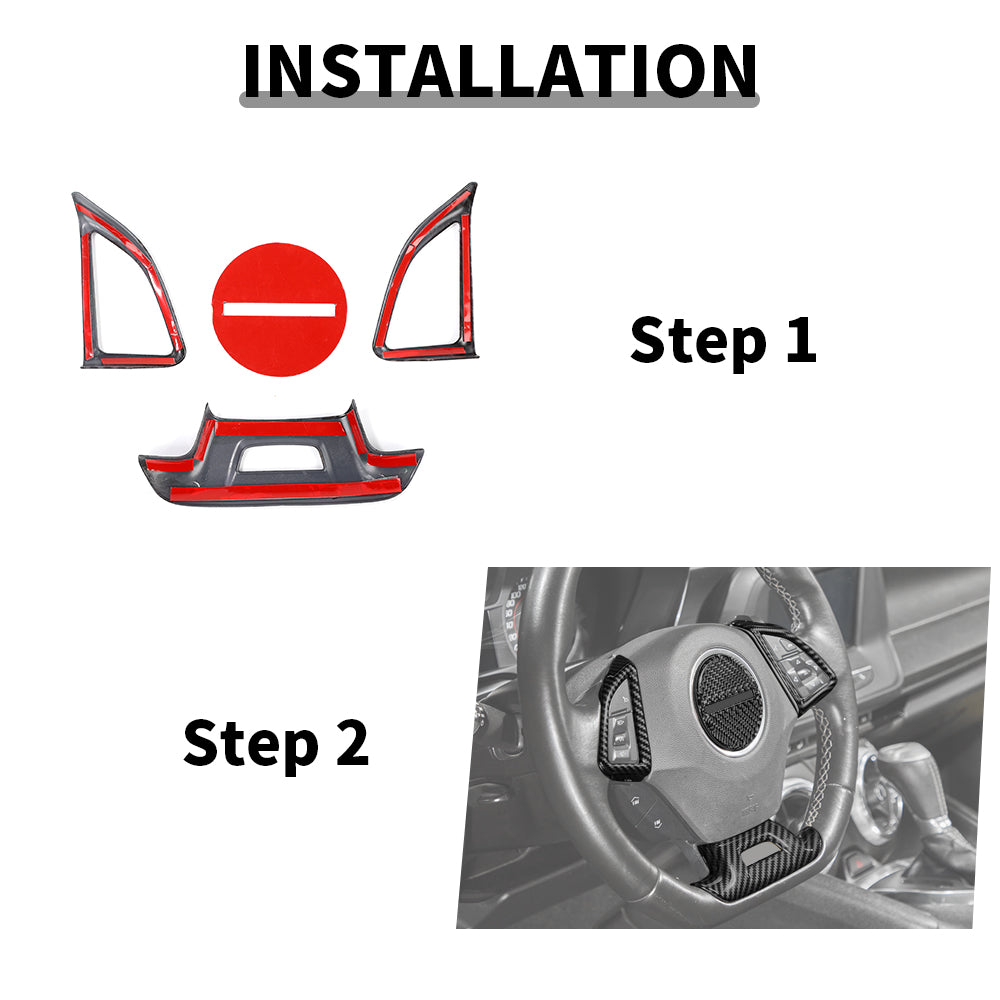 INSTALLATION

Step 1

Step 2