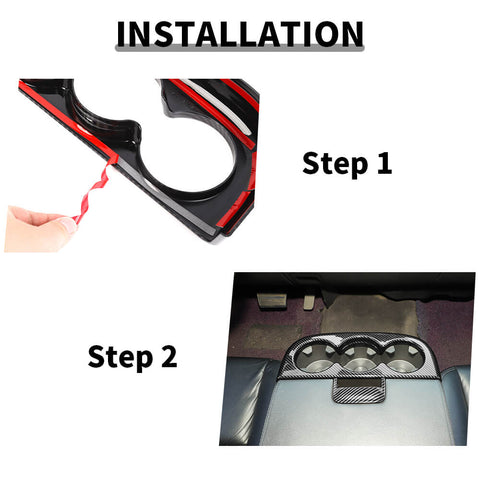 INSTALLATION

Step 1

Step 2