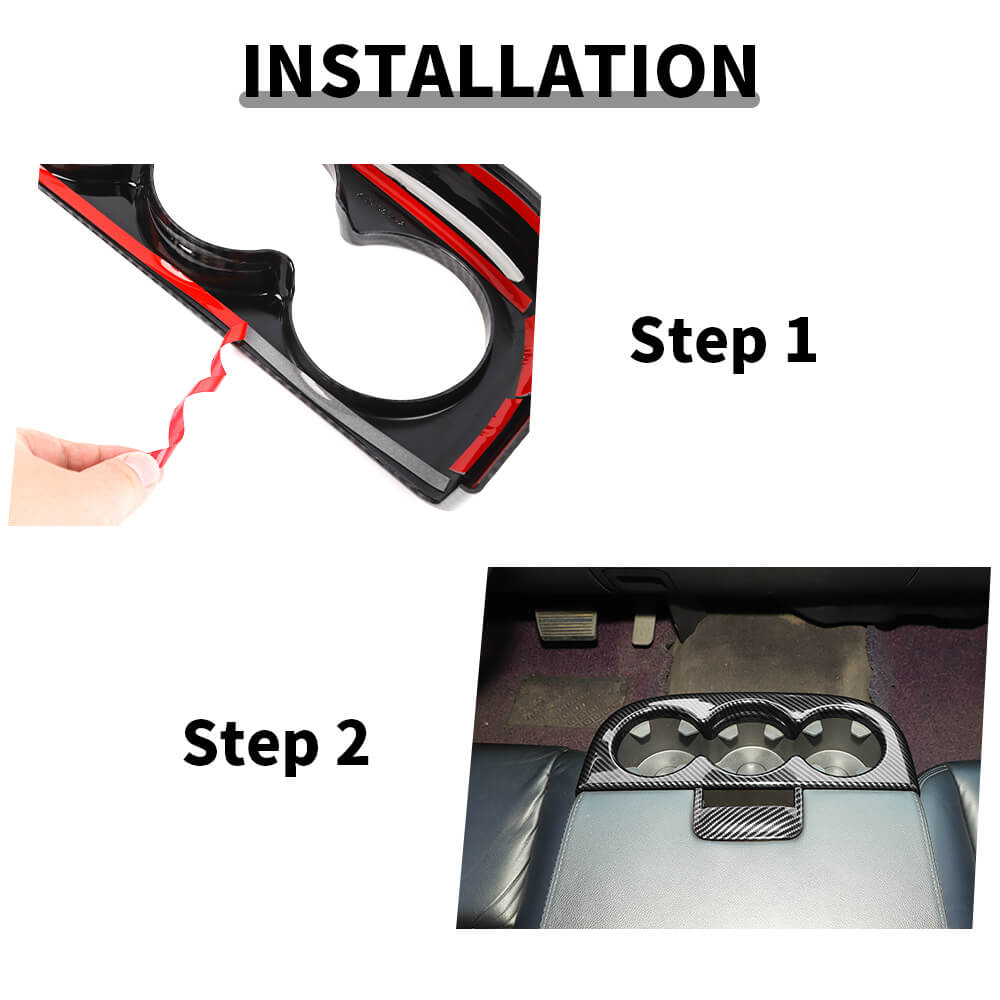 INSTALLATION

Step 1

Step 2