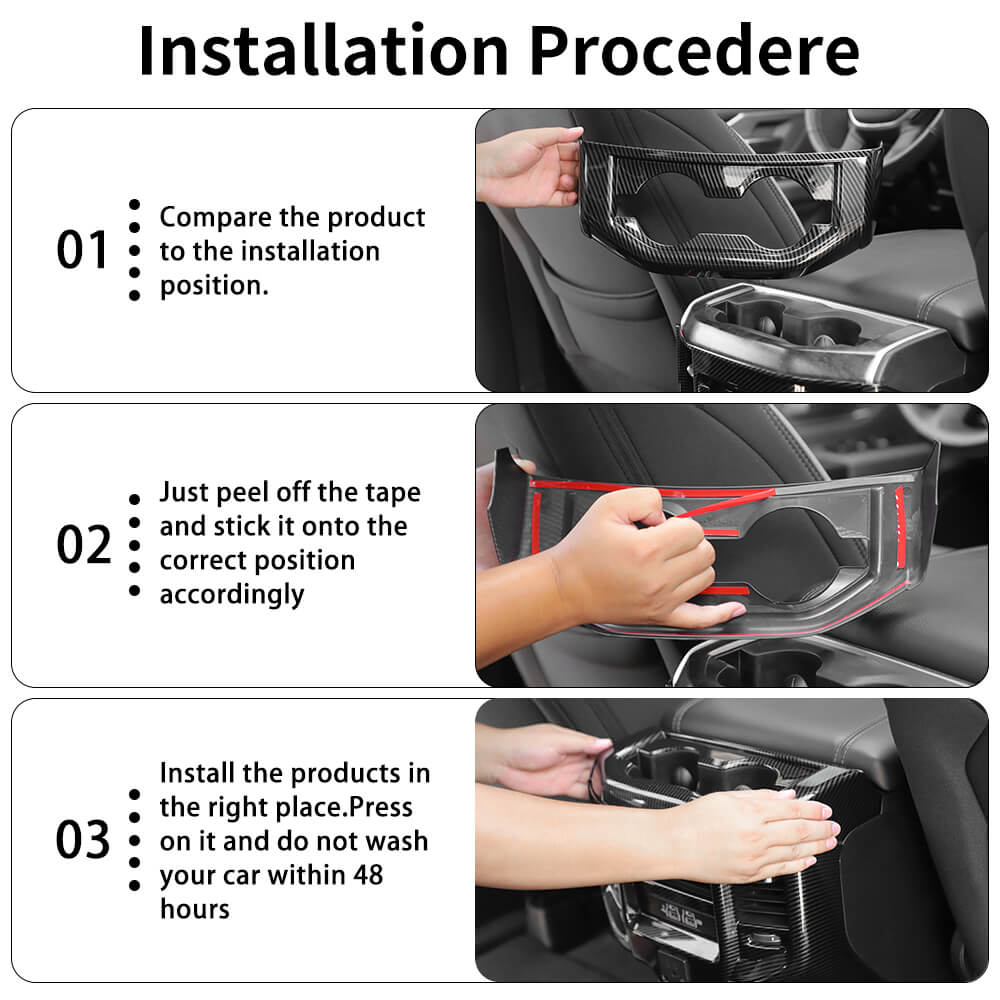 Installation Procedere

01

Compare the product to the installation position.

02

Just peel off the tape and stick it onto the correct position accordingly

03

Install the products in the right place.Press on it and do not wash your car within 48 hours