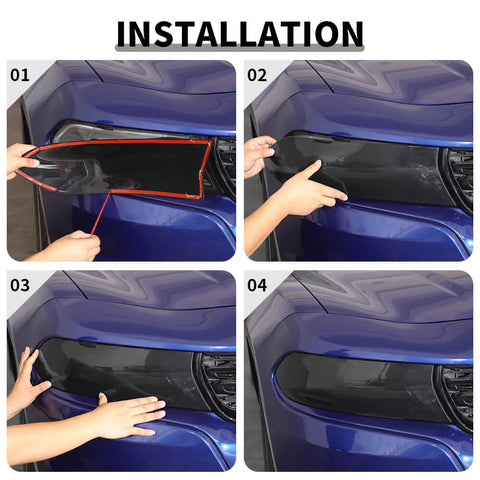 INSTALLATION

01

02

03

04