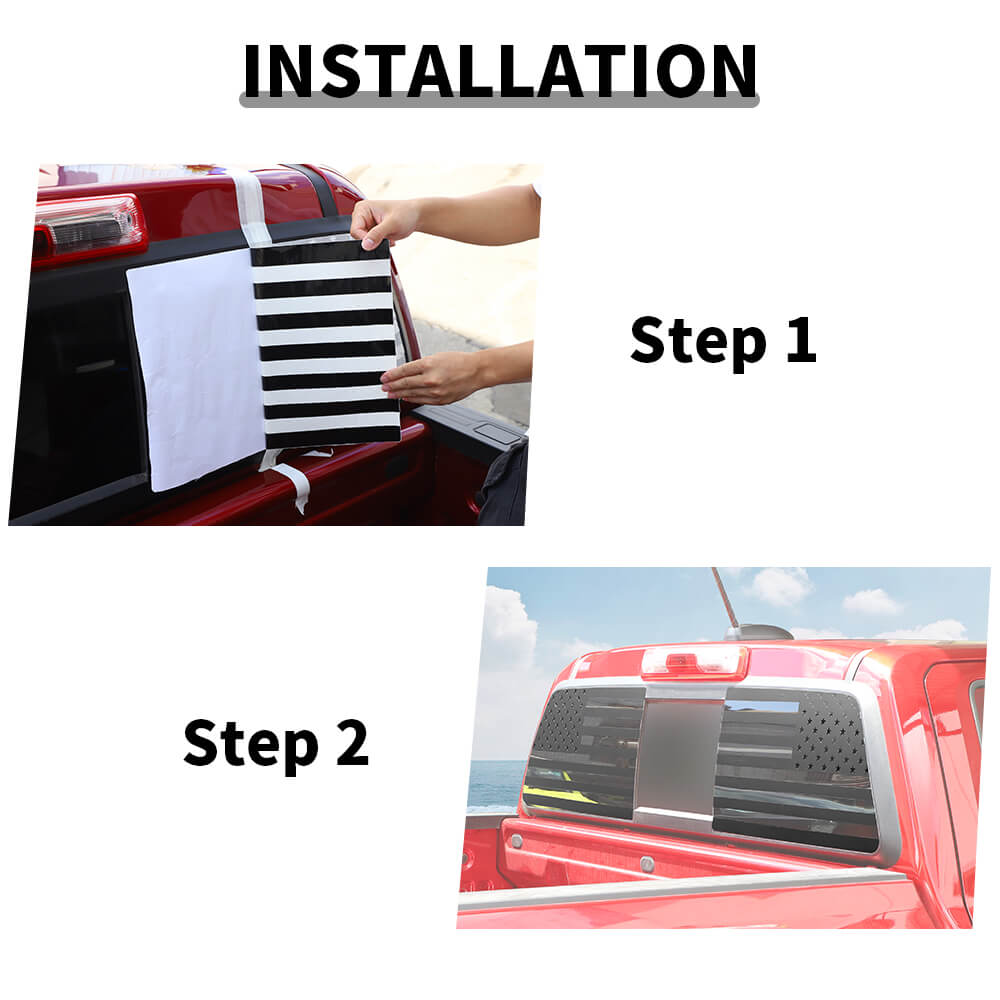 INSTALLATION

Step 1

Step 2