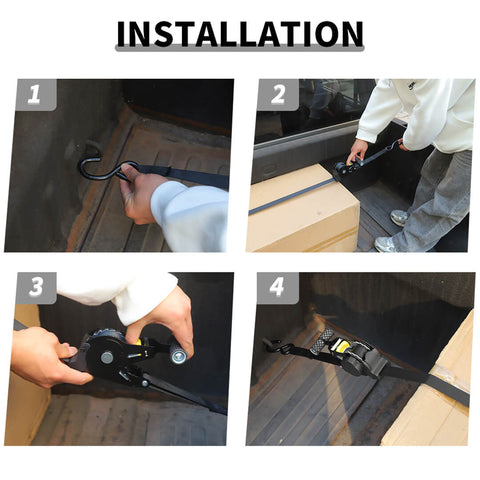 INSTALLATION

1

2

3

4