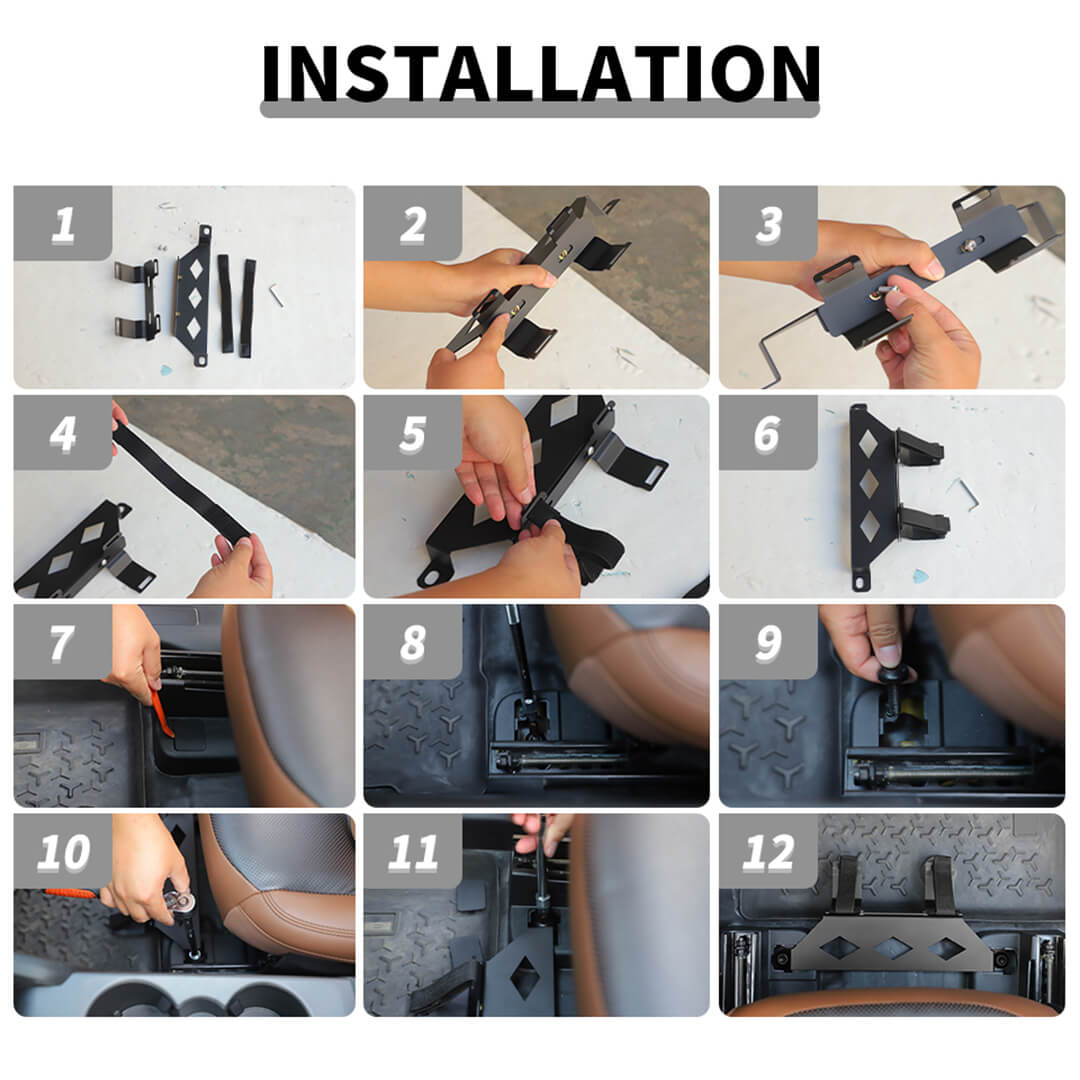 INSTALLATION

1

2

3

4

5

6

7

8

9

10

11

12