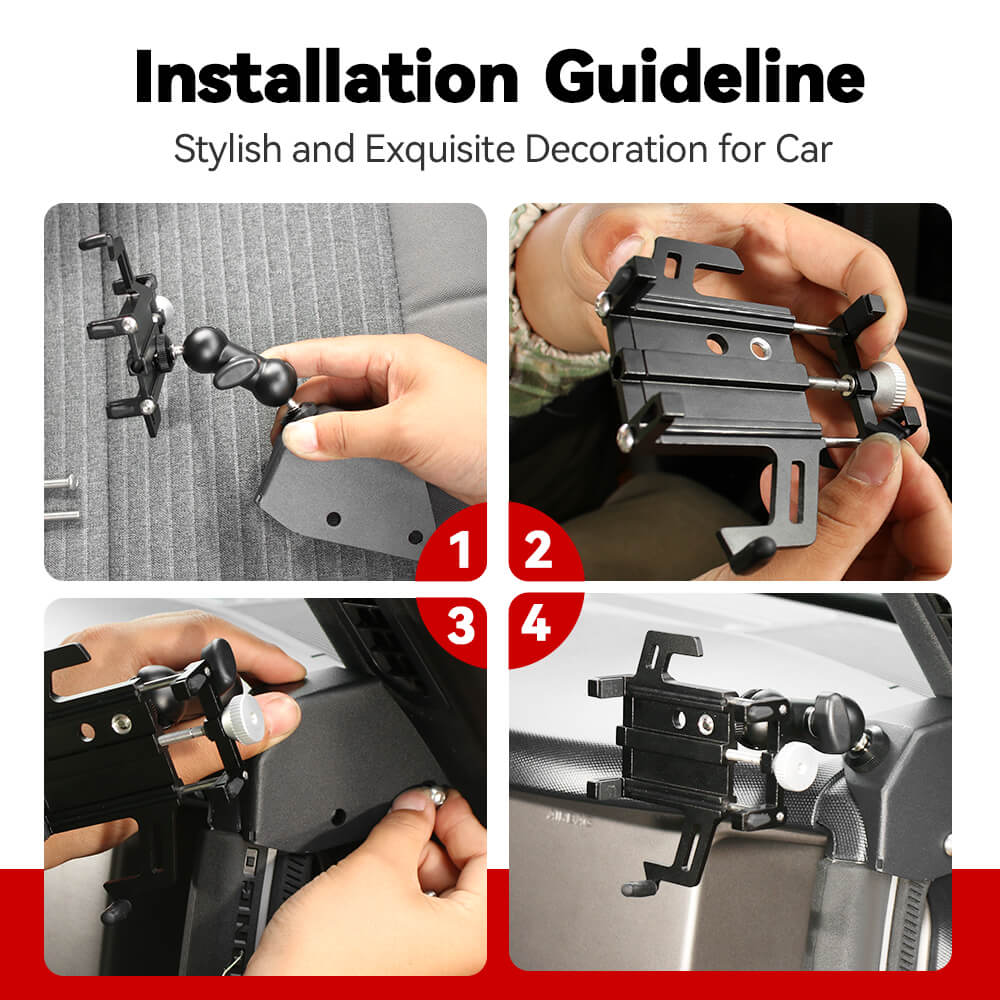 Installation Guideline
Stylish and Exquisite Decoration for Car

1
2
3
4