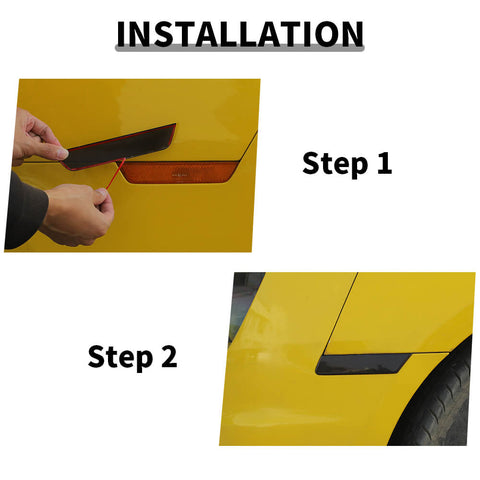 INSTALLATION

Step 1

Step 2