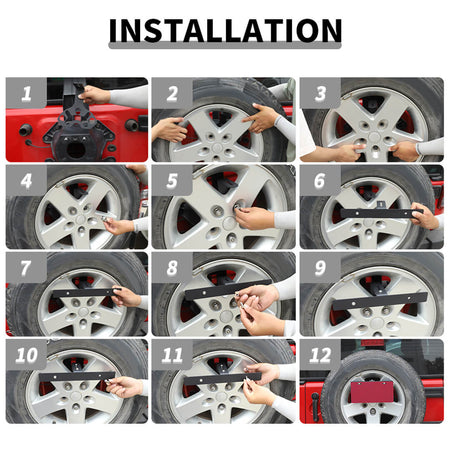 INSTALLATION

1

2

3

4

5

6

7

8

9

10

11

12