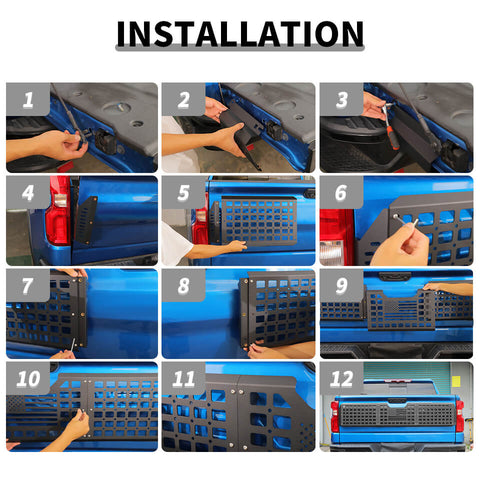 INSTALLATION

1

2

3

4

5

6

7

8

9

10

11

12