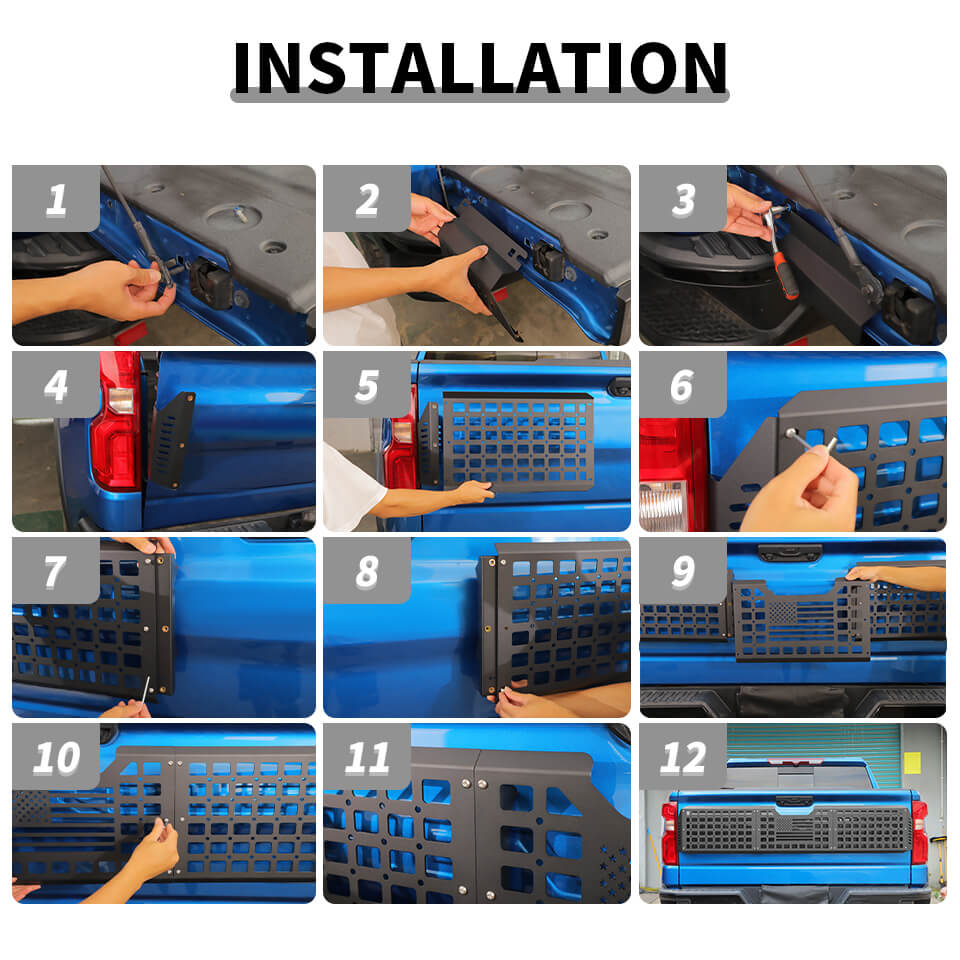 INSTALLATION

1

2

3

4

5

6

7

8

9

10

11

12