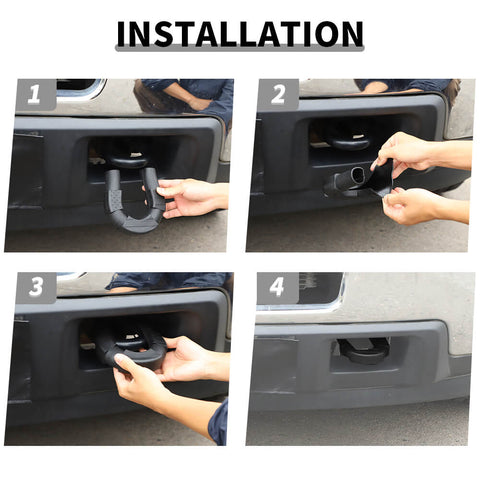 INSTALLATION

1

2

3

4