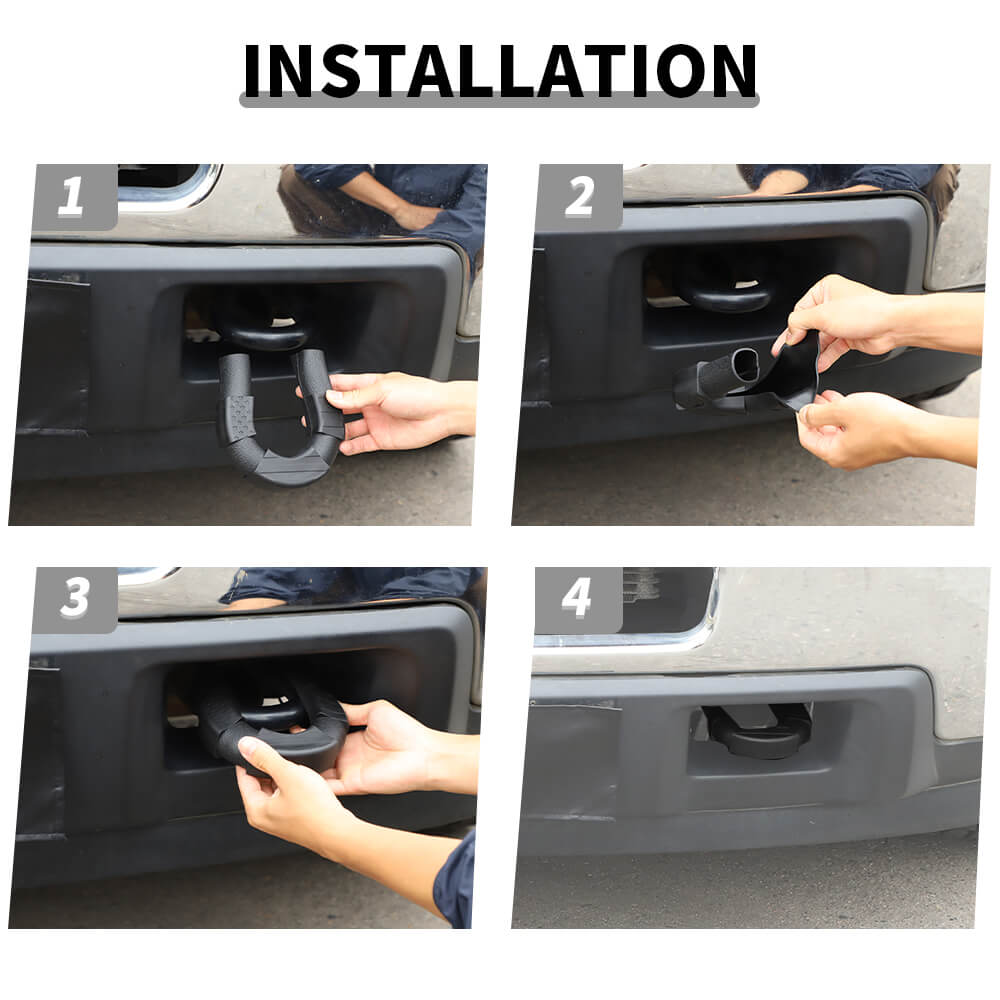 INSTALLATION

1

2

3

4