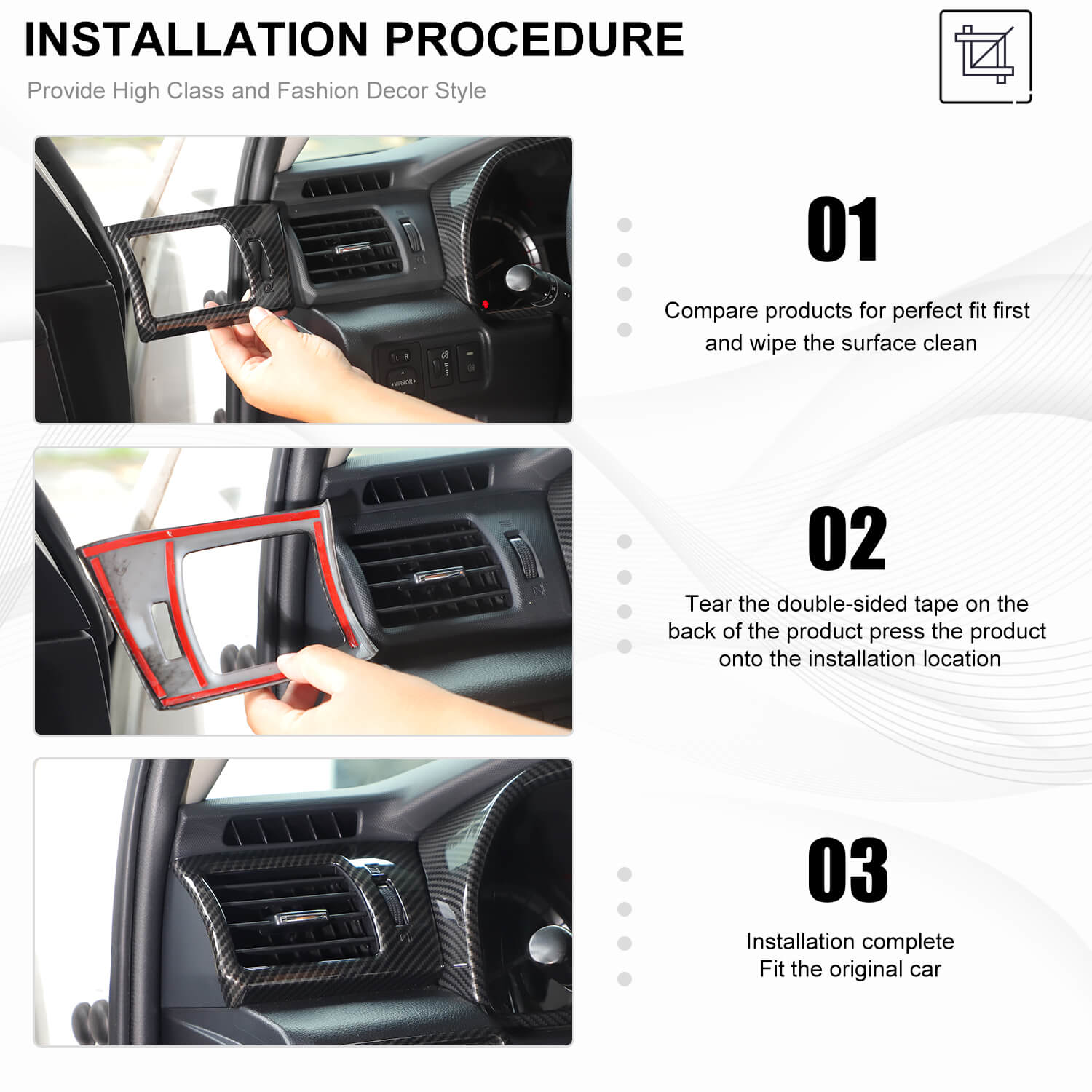 INSTALLATION PROCEDURE

Provide High Class and Fashion Decor Style

L R

MIRROR

01

Compare products for perfect fit first and wipe the surface clean

02

Tear the double-sided tape on the back of the product press the product onto the installation location

03

Installation complete
Fit the original car