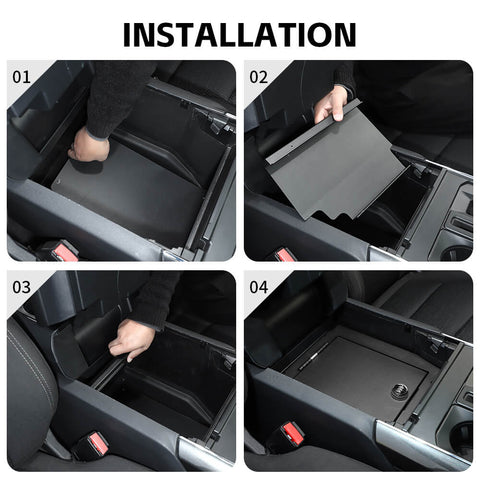 INSTALLATION

01

02

03

04