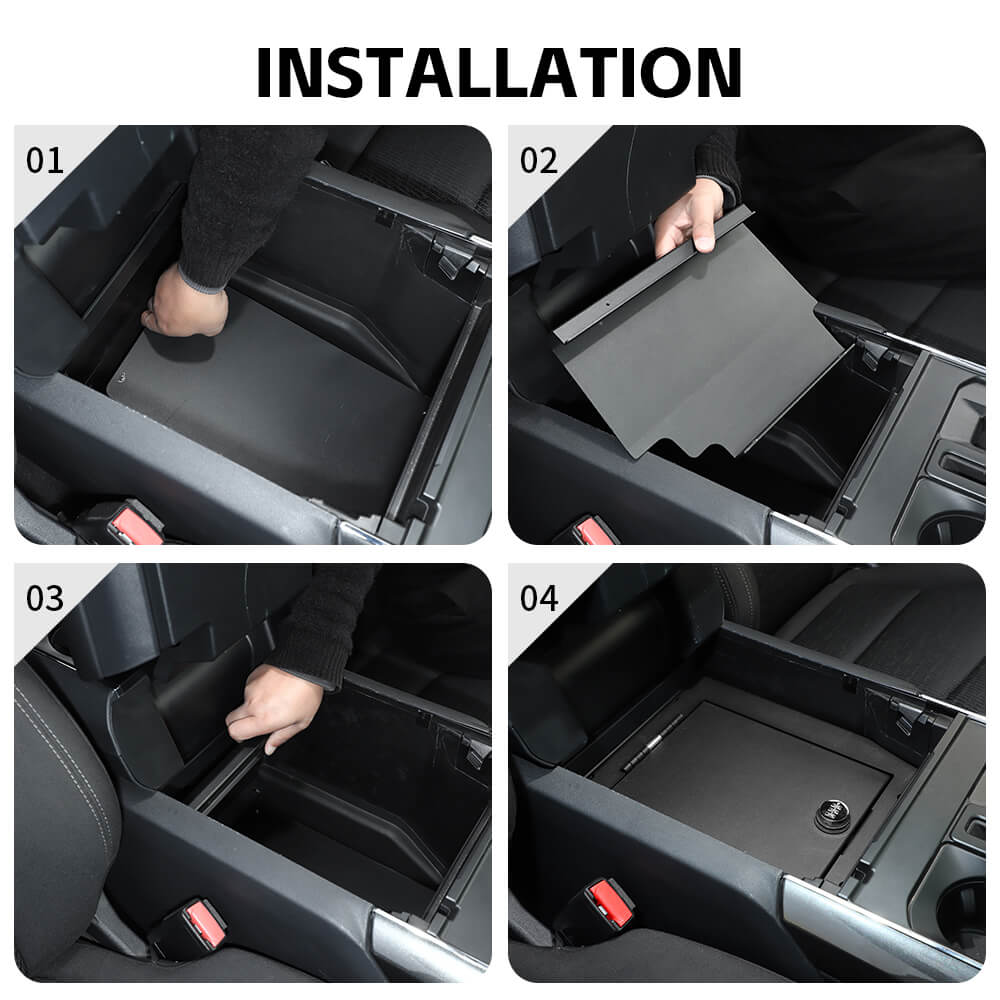 INSTALLATION

01

02

03

04