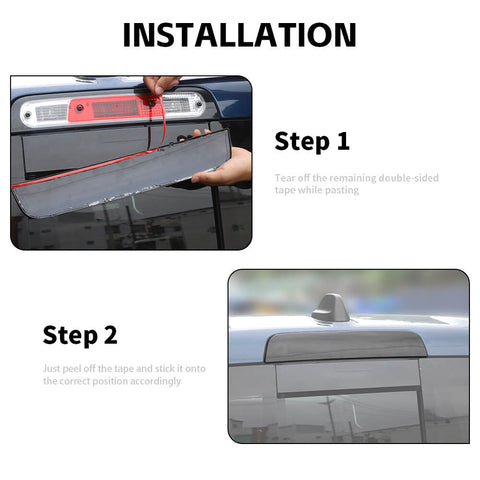 INSTALLATION

Step 1

Tear off the remaining double-sided tape while pasting

Step 2

Just peel off the tape and stick it onto the correct position accordingly