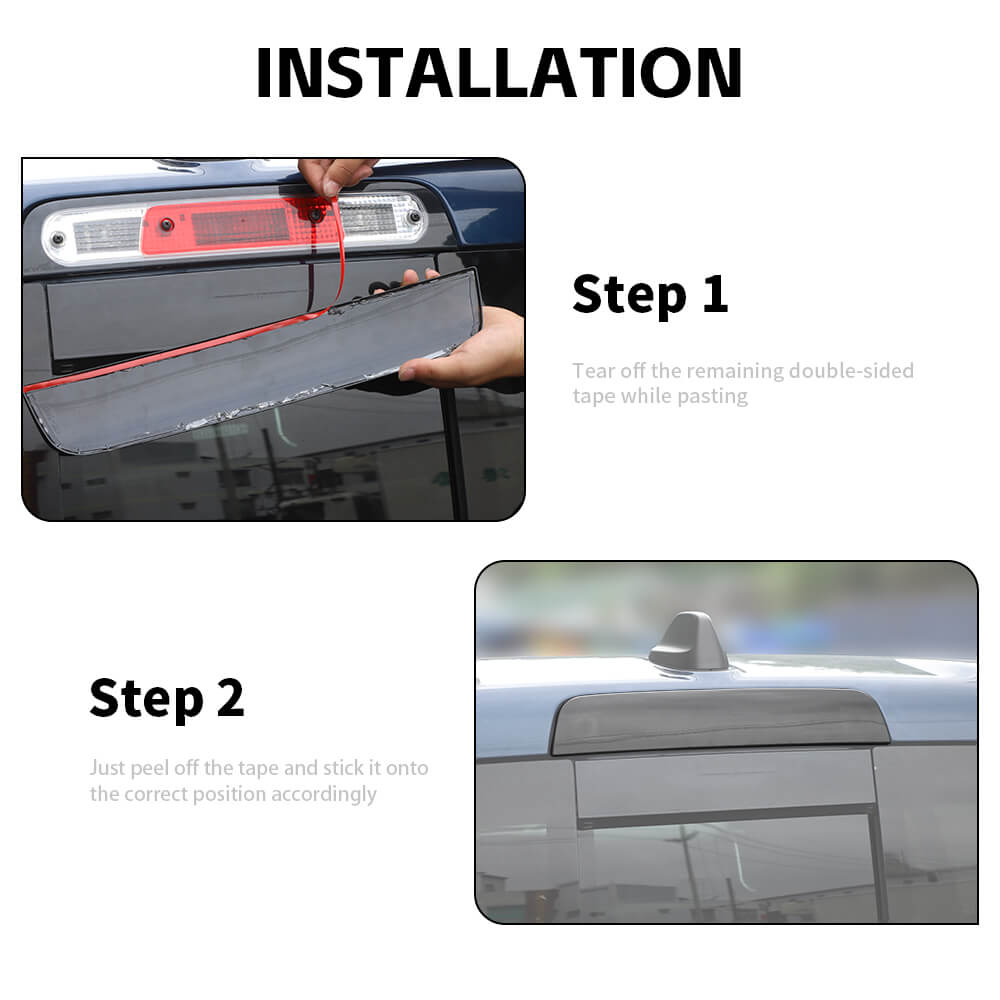 INSTALLATION

Step 1

Tear off the remaining double-sided tape while pasting

Step 2

Just peel off the tape and stick it onto the correct position accordingly