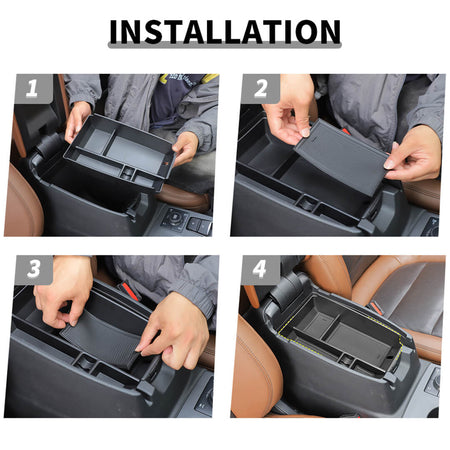 INSTALLATION

1

2

3

4