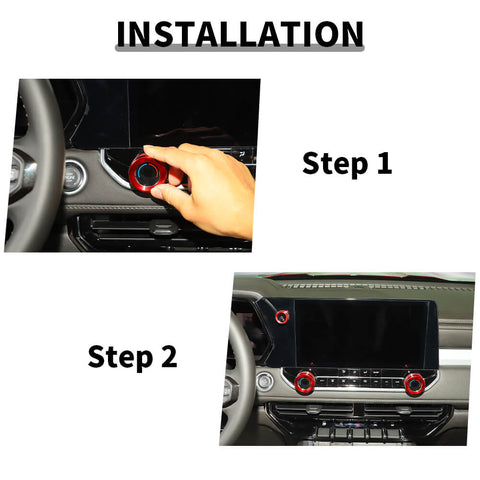 INSTALLATION

Step 1

Step 2