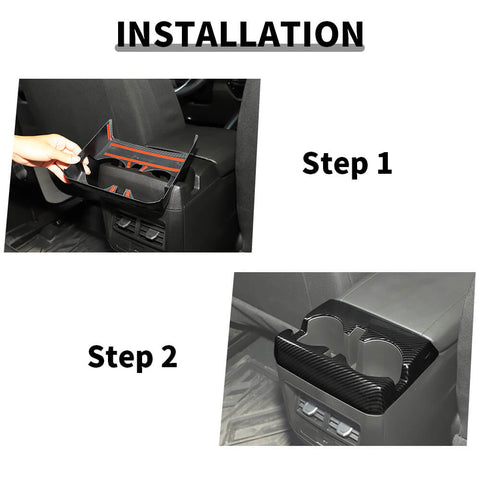 INSTALLATION

Step 1

Step 2