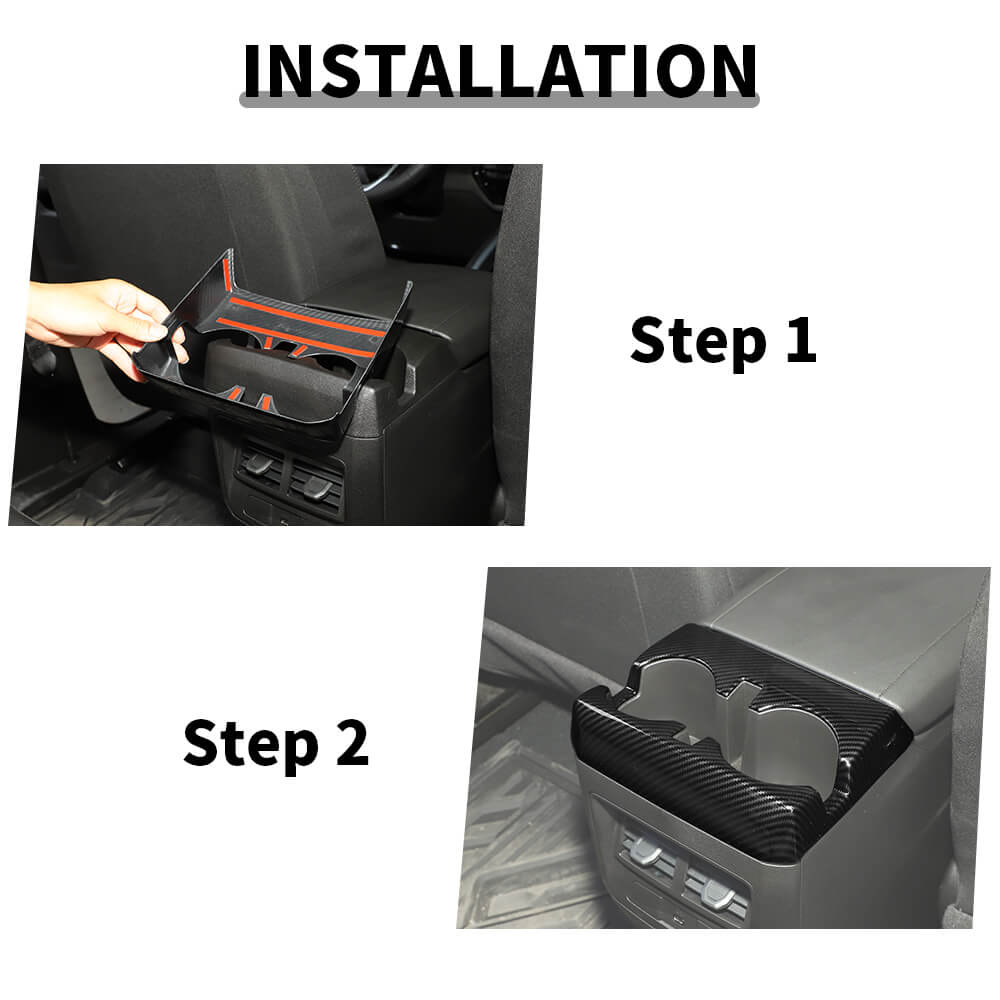 INSTALLATION

Step 1

Step 2