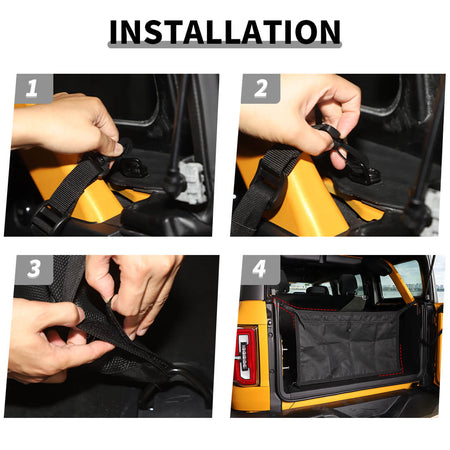 INSTALLATION

1

2

3

4