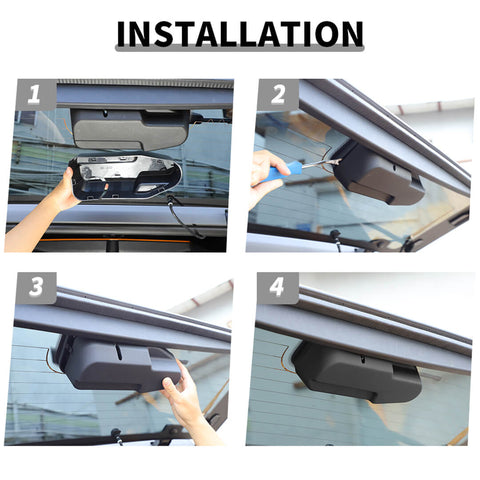 INSTALLATION

1

2

3

4