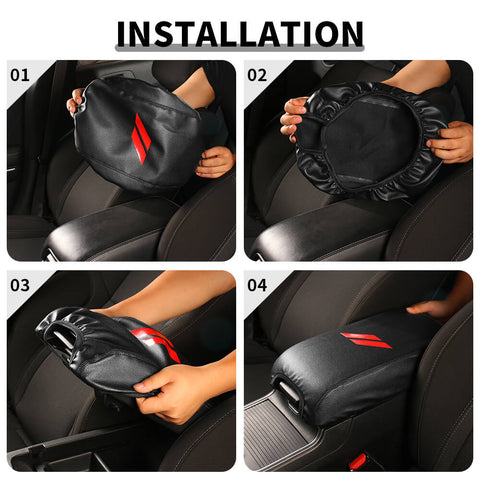 INSTALLATION

01

02

03

04