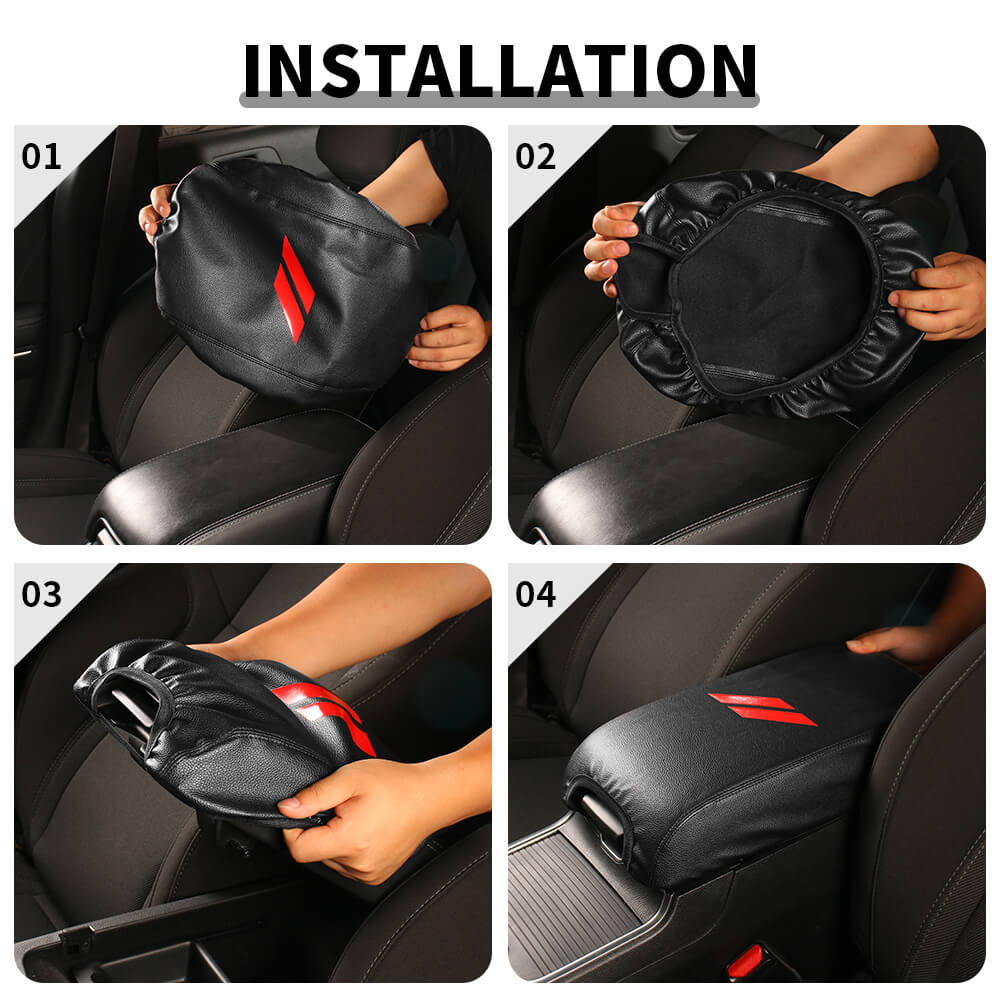 INSTALLATION

01

02

03

04