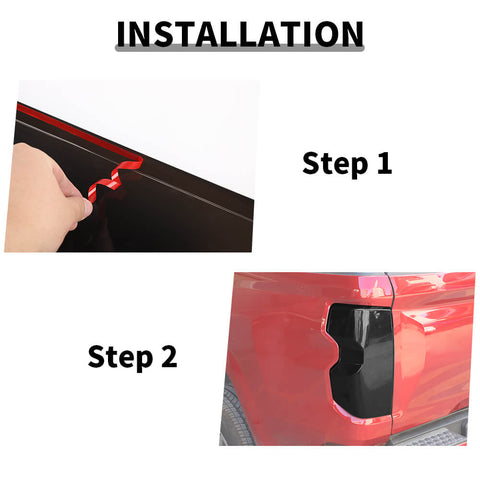 INSTALLATION

Step 1

Step 2