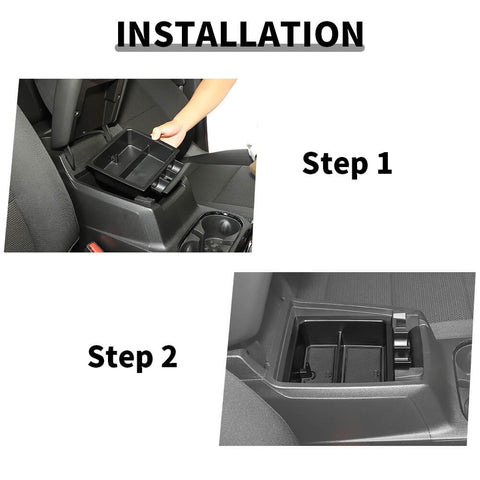 INSTALLATION

Step 1

Step 2