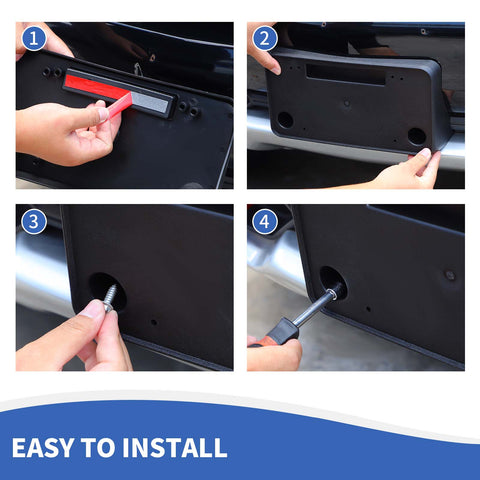 1

2

3

4

EASY TO INSTALL