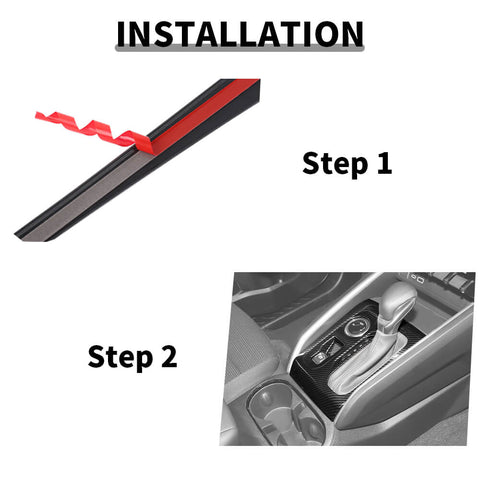 INSTALLATION

Step 1

Step 2