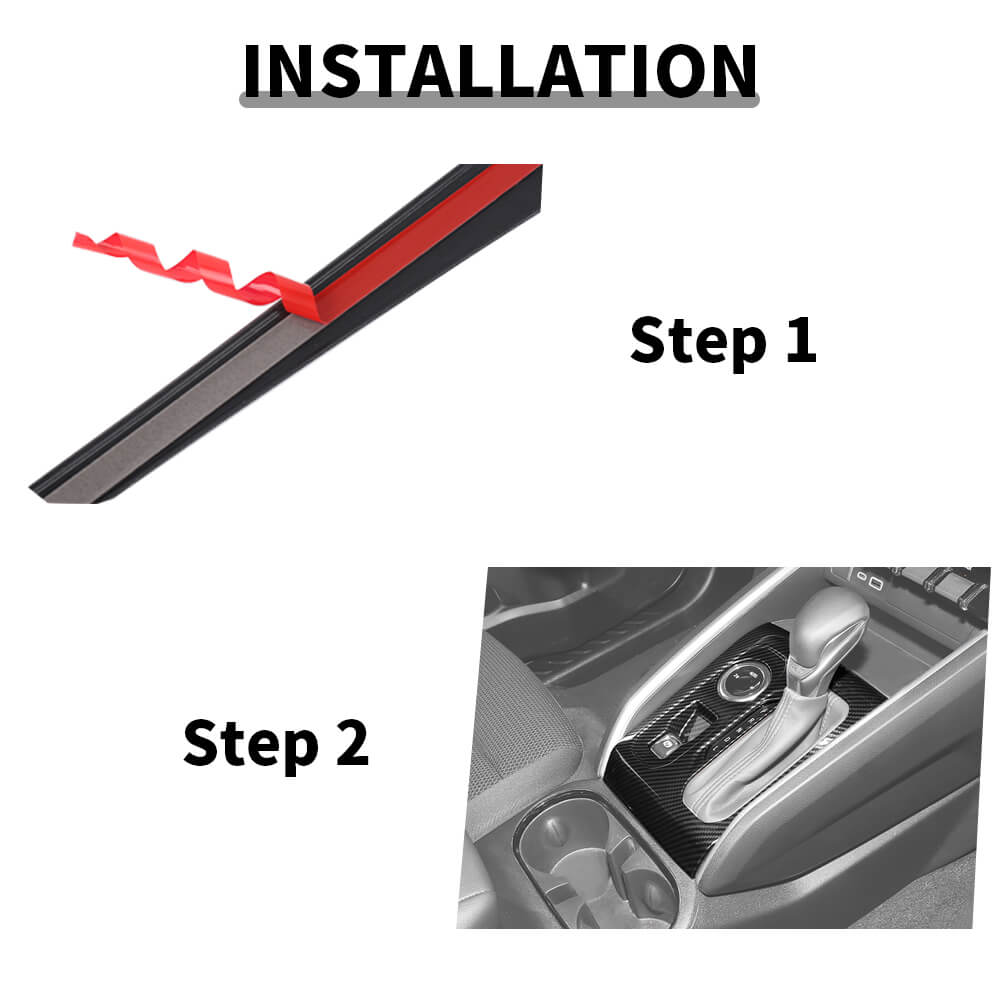 INSTALLATION

Step 1

Step 2