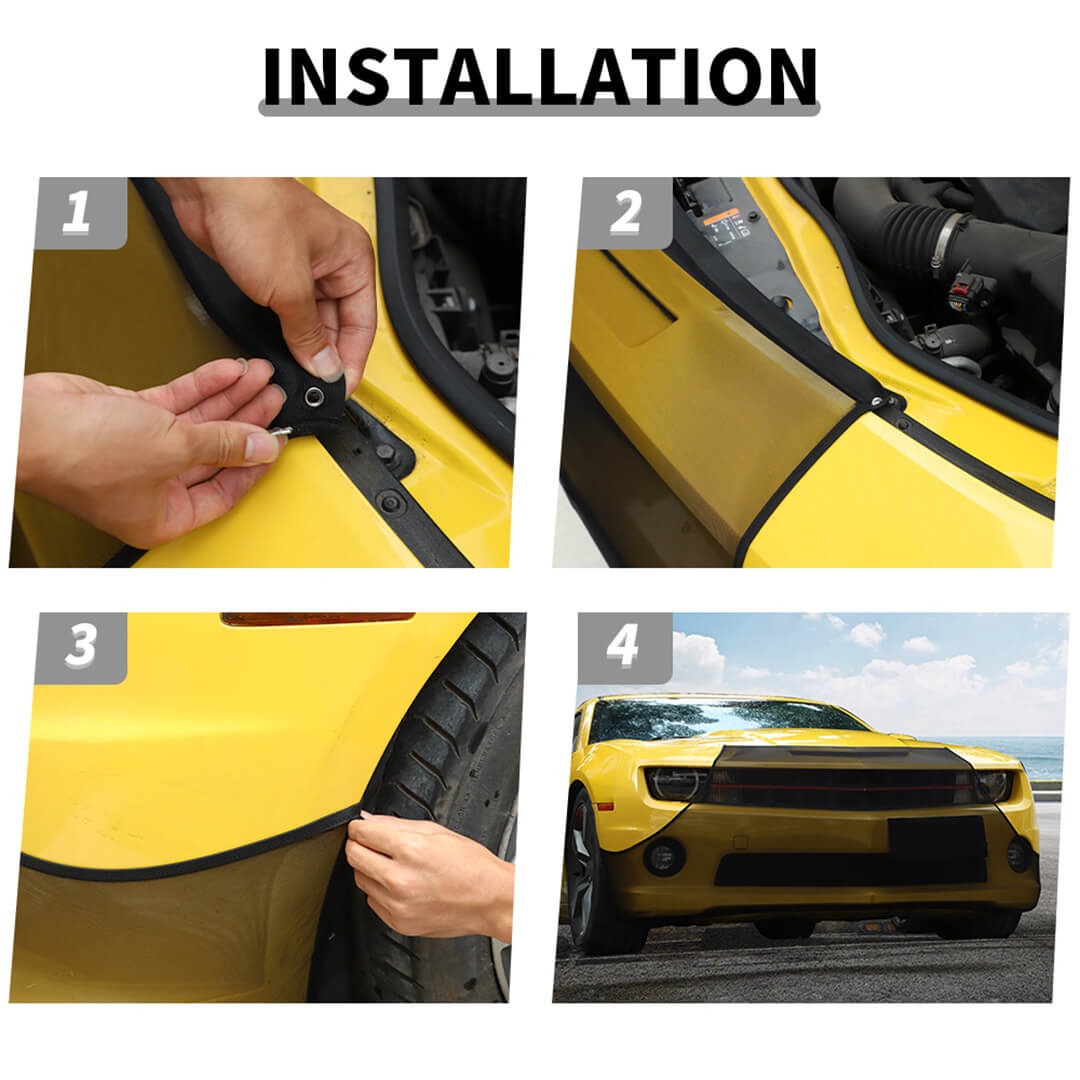 INSTALLATION

1

2

3

4