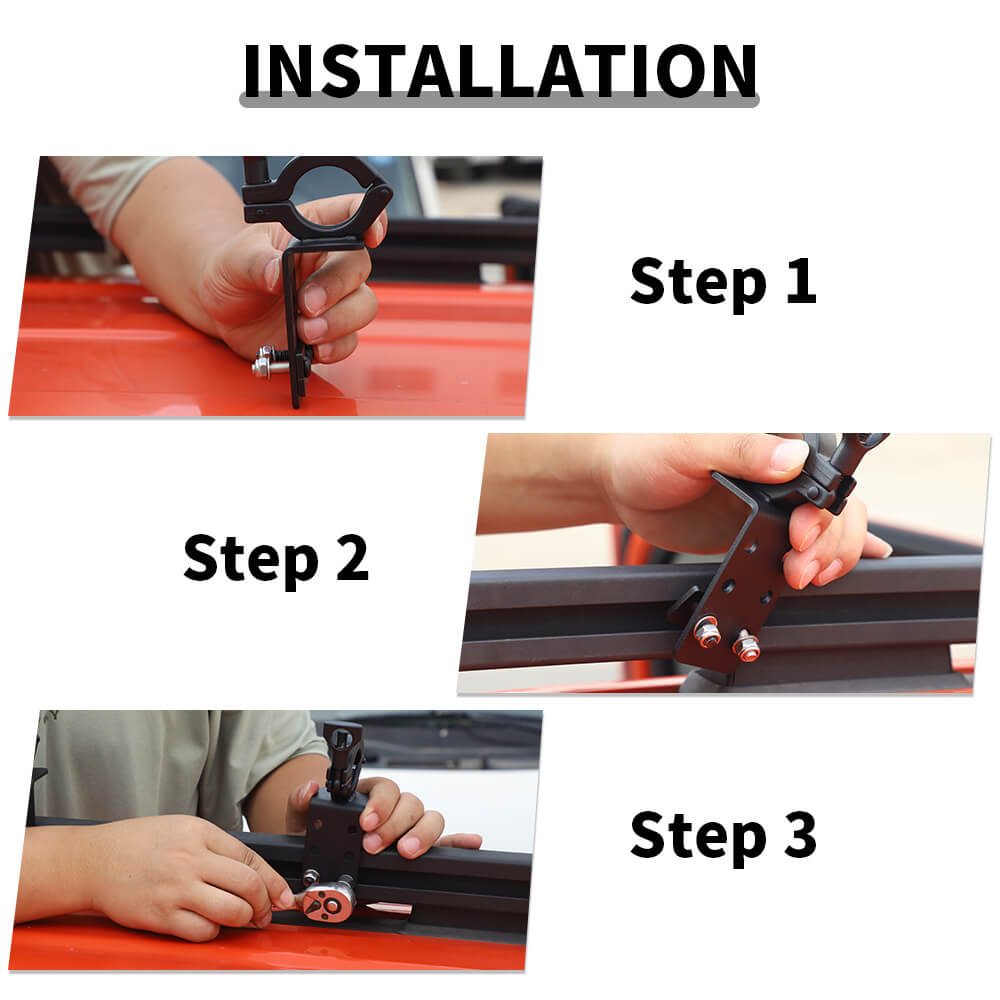 INSTALLATION

Step 1

Step 2

Step 3