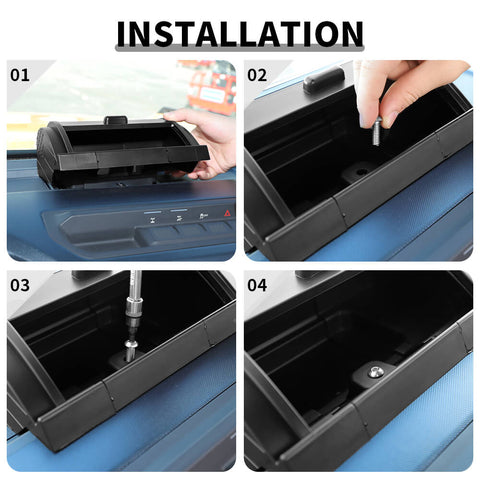 INSTALLATION

01

02

03

04