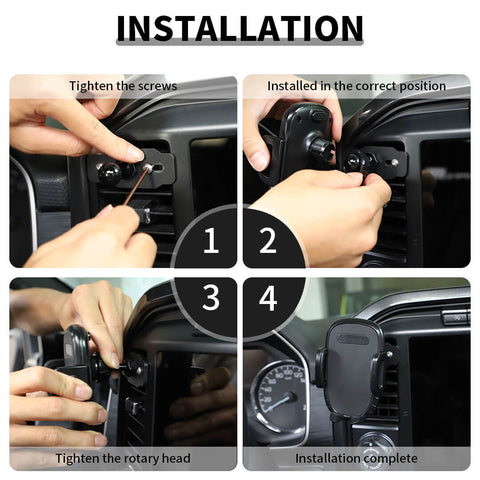 INSTALLATION

Tighten the screws

Installed in the correct position

1

2

3

4

Tighten the rotary head

Installation complete